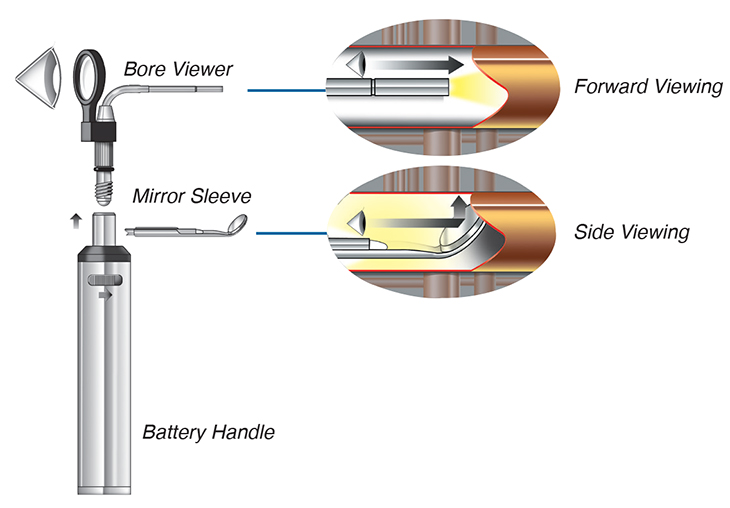 Bore Viewer

Forward Viewing

Mirror Sleeve

Side Viewing

Battery Handle